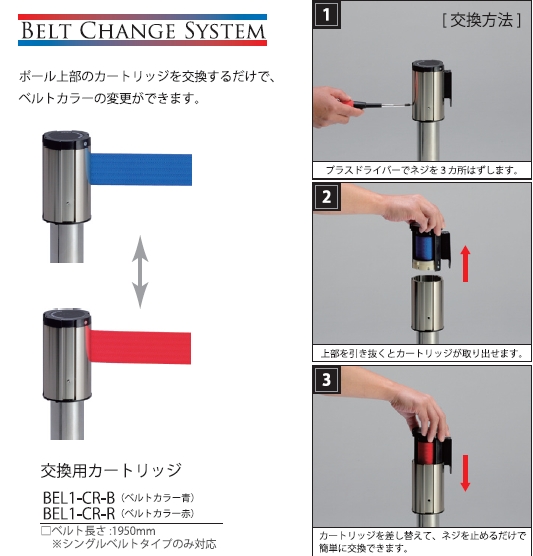 BELT CHANGE SYSTEM

ポール上部のカートリッジを交換するだけで、ベルトカラーの変更ができます。

交換用カートリッジ

BEL1-CR-B（ベルトカラー青）
BEL1-CR-R（ベルトカラー赤）

□ベルト長さ :1950mm
※シングルベルトタイプのみ対応

1
[ 交換方法 ]
プラスドライバーでネジを３カ所はずします。

2
上部を引き抜くとカートリッジが取り出せます。

3
カートリッジを差し替えて、ネジを止めるだけで簡単に交換できます。